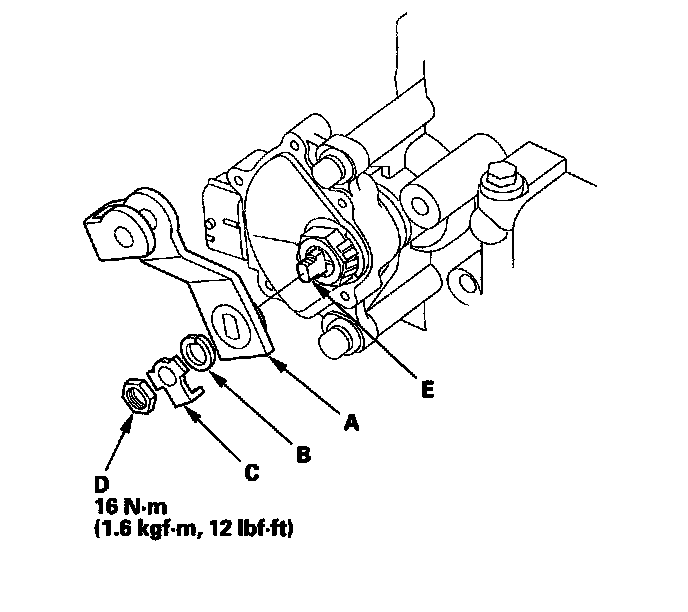 E

A

B

C

D
16 N·m
(1.6 kgf·m, 12 lbf·ft)