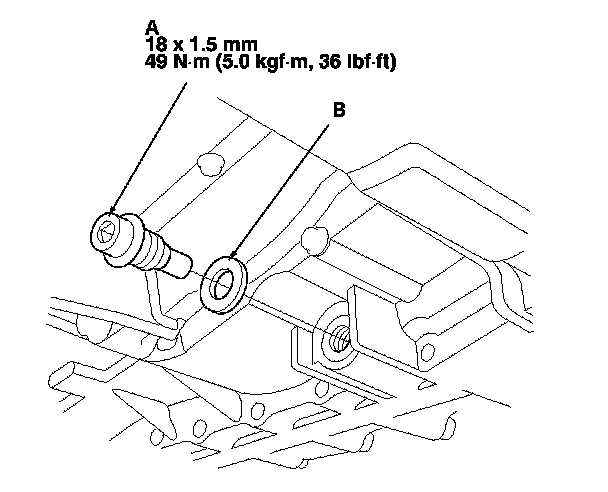 A
18 x 1.5 mm
49 N·m (5.0 kgf·m, 36 lbf·ft)

B