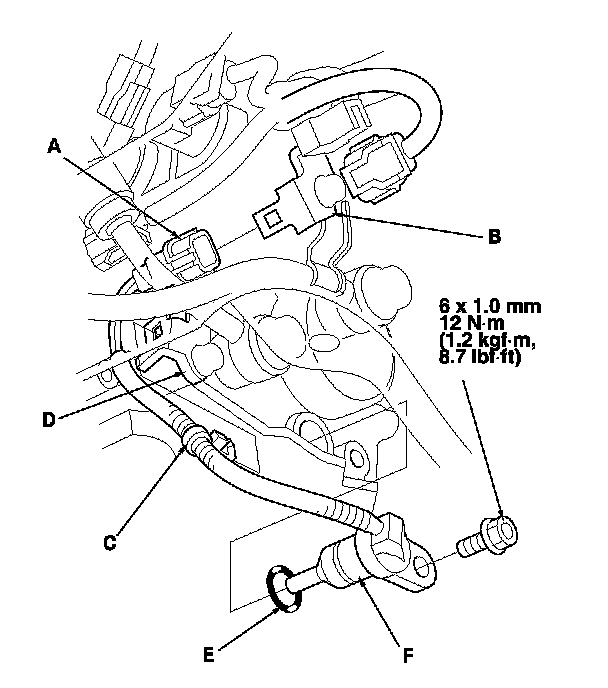 A

B

6 x 1.0 mm
12 N·m
(1.2 kgf·m,
8.7 lbf·ft)

D

C

E

F