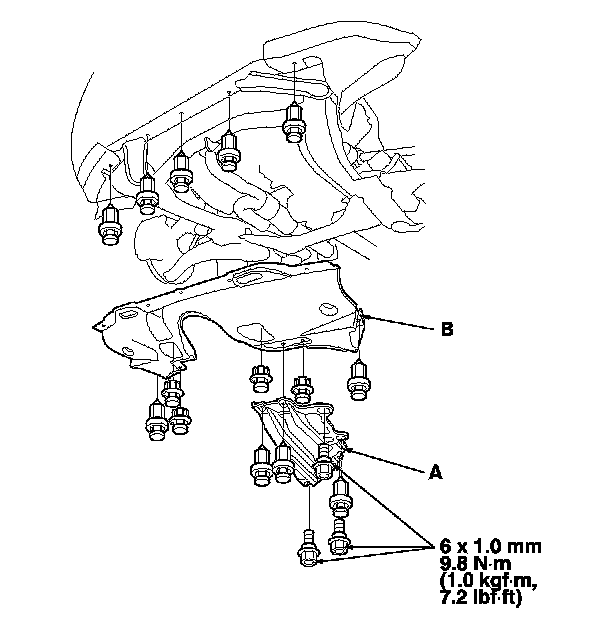 B

A

6 x 1.0 mm
9.8 N·m
(1.0 kgf·m,
7.2 lbf·ft)