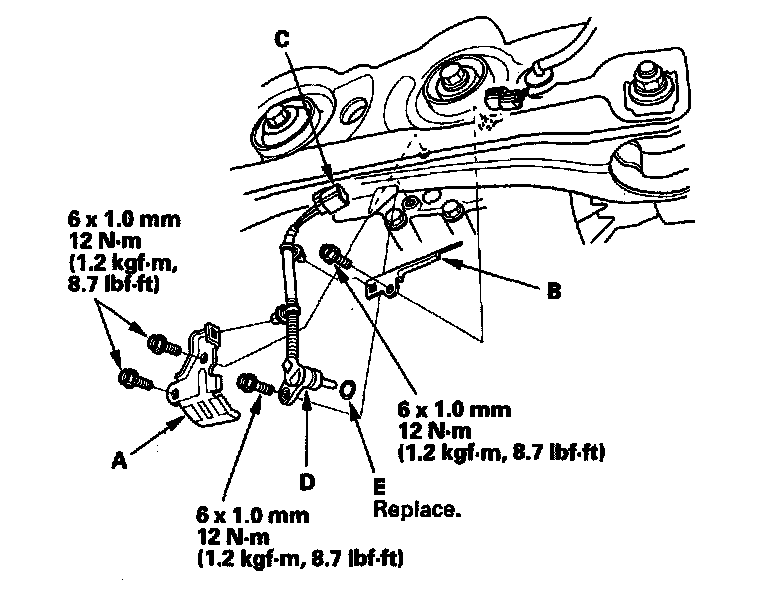 C

6 x 1.0 mm
12 N·m
(1.2 kgf·m,
8.7 lbf·ft)

B

6 x 1.0 mm
12 N·m
(1.2 kgf·m, 8.7 lbf·ft)

A

D

E
Replace.

6 x 1.0 mm
12 N·m
(1.2 kgf·m, 8.7 lbf·ft)