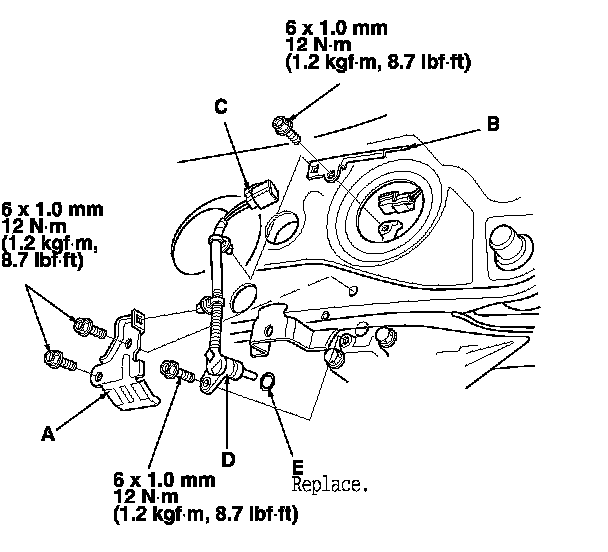 6 x 1.0 mm
12 N·m
(1.2 kgf·m, 8.7 lbf·ft)

C

B

6 x 1.0 mm
12 N·m
(1.2 kgf·m,
8.7 lbf·ft)

A

D

E
Replace.

6 x 1.0 mm
12 N·m
(1.2 kgf·m, 8.7 lbf·ft)