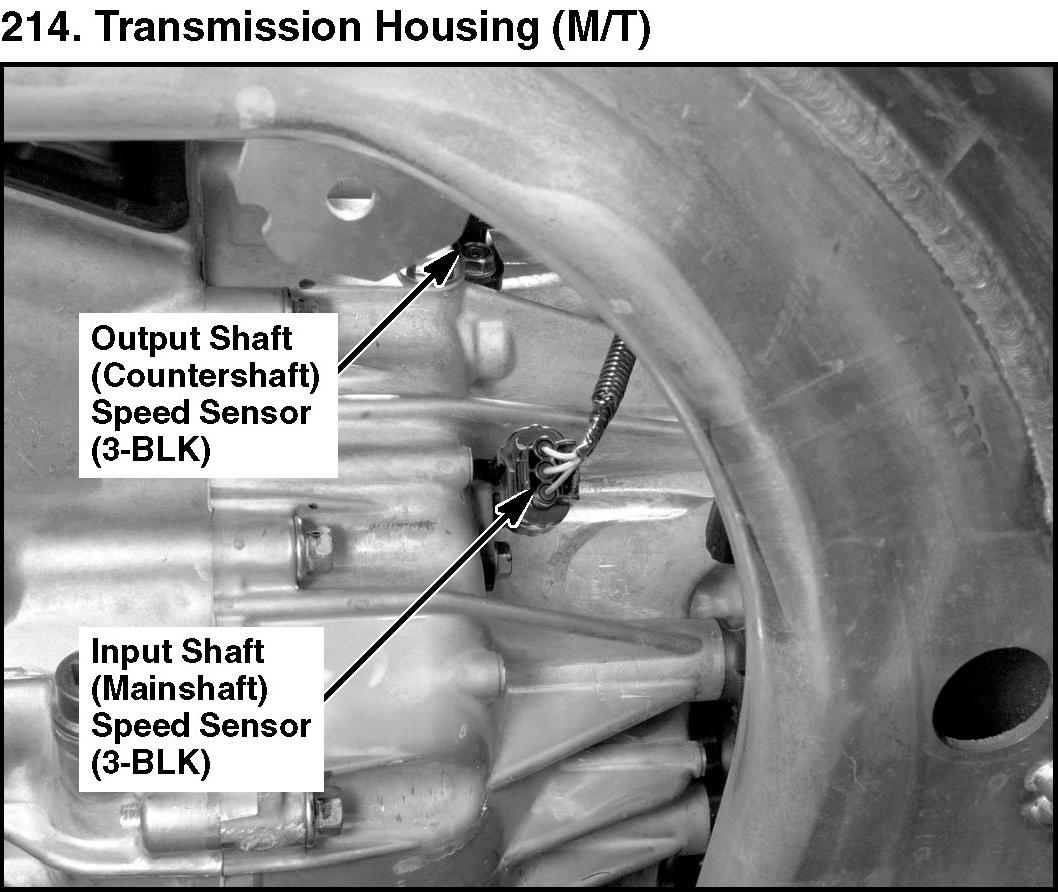 214. Transmission Housing (M/T)

Output Shaft (Countershaft) Speed Sensor (3-BLK)

Input Shaft (Mainshaft) Speed Sensor (3-BLK)