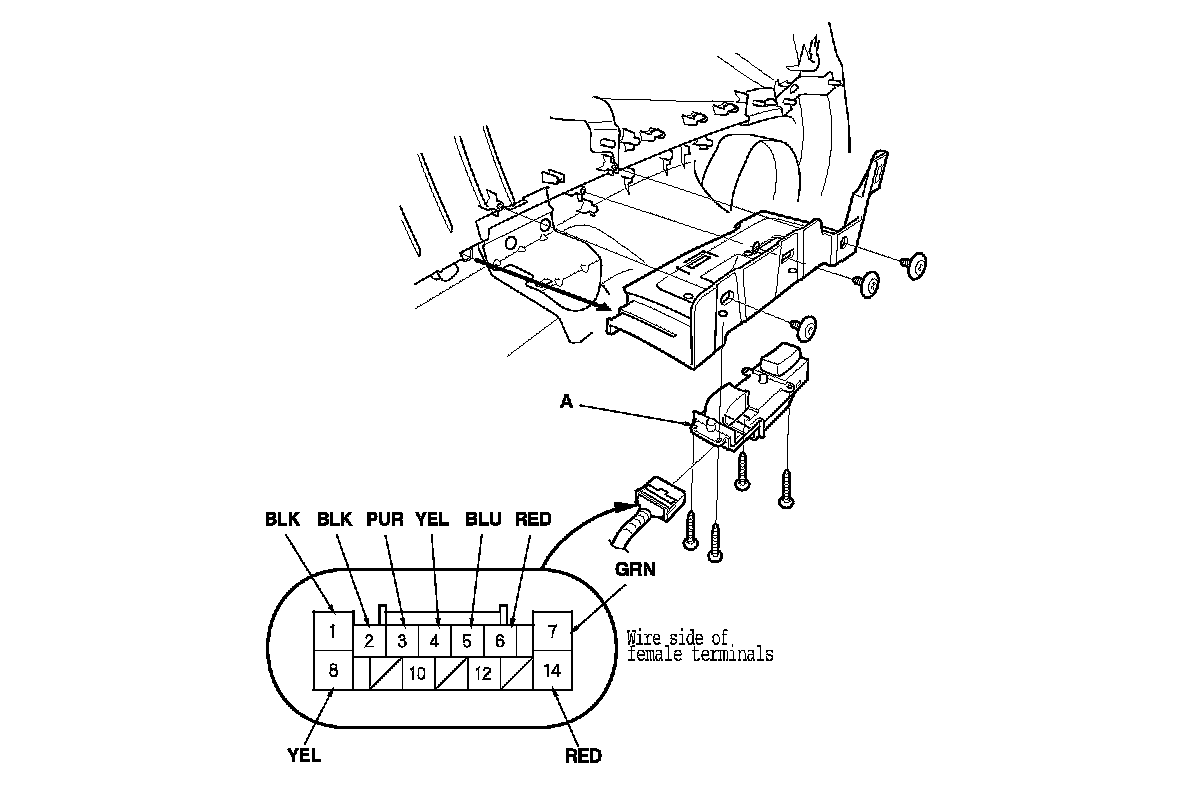 A

BLK BLK PUR YEL BLU RED

GRN

1 2 3 4 5 6 7

8 10 12 14

Wire side of female terminals

YEL

RED