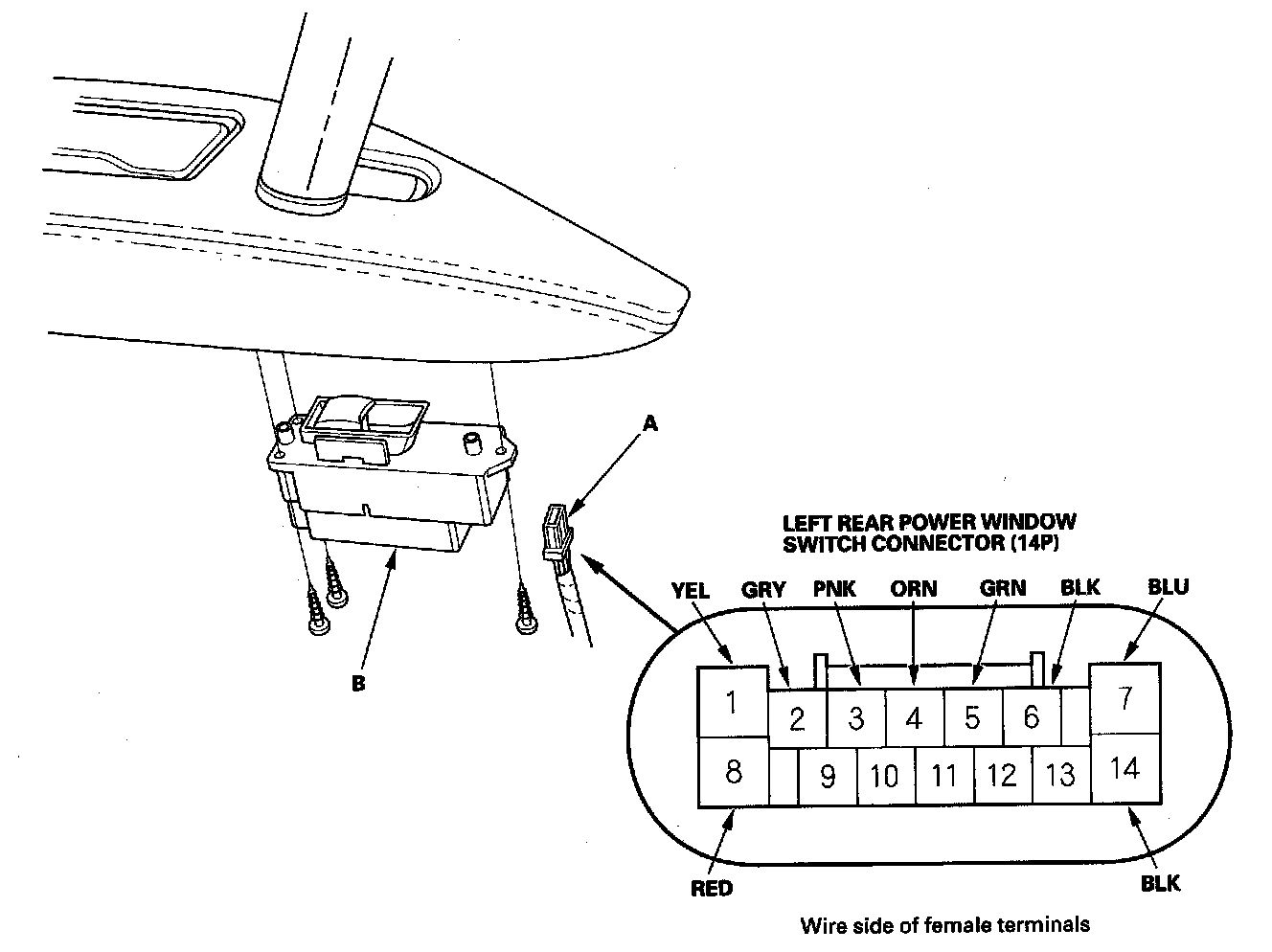 A

B

LEFT REAR POWER WINDOW SWITCH CONNECTOR (14P)

YEL GRY PNK ORN GRN BLK BLU

1 2 3 4 5 6 7

8 9 10 11 12 13 14

RED

BLK

Wire side of female terminals