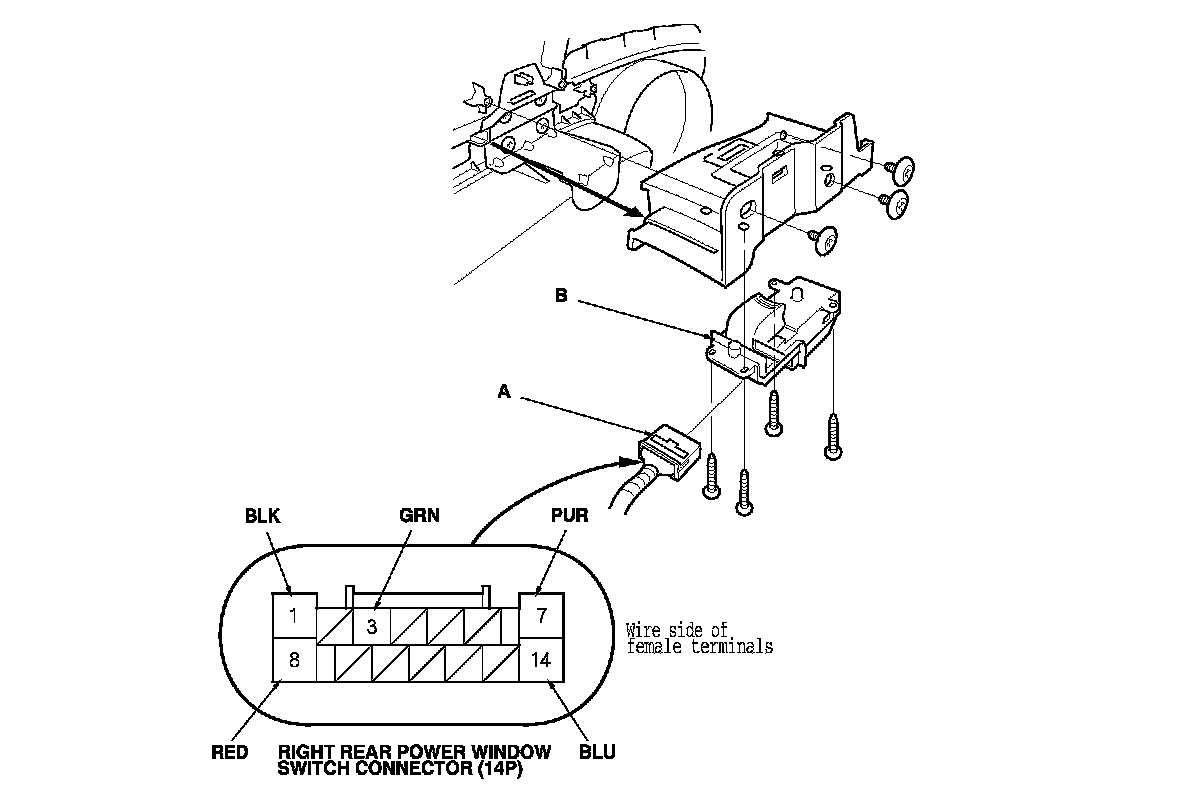 B

A

BLK

GRN

PUR

1

3

7

8

14

Wire side of female terminals

RED

RIGHT REAR POWER WINDOW SWITCH CONNECTOR (14P)

BLU