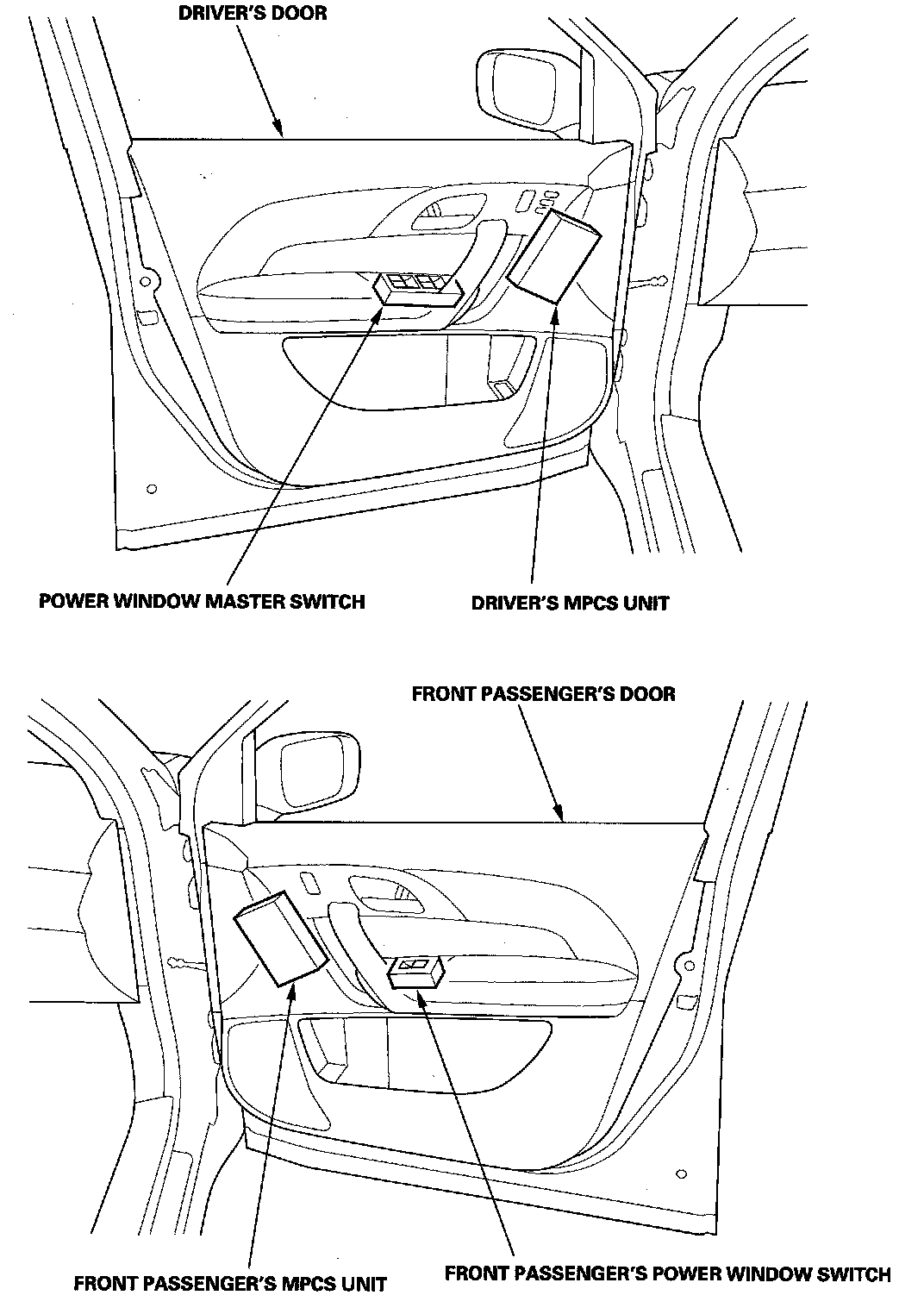 DRIVER'S DOOR

POWER WINDOW MASTER SWITCH

DRIVER'S MPCS UNIT

FRONT PASSENGER'S DOOR

FRONT PASSENGER'S MPCS UNIT

FRONT PASSENGER'S POWER WINDOW SWITCH