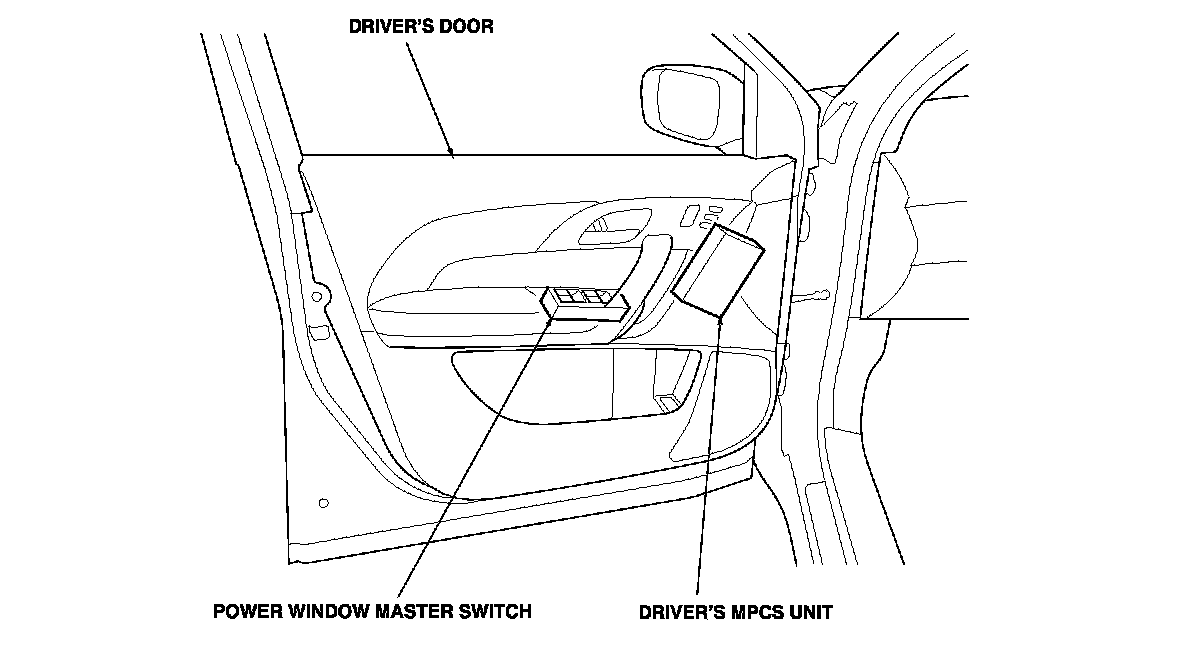 DRIVER'S DOOR

POWER WINDOW MASTER SWITCH

DRIVER'S MPCS UNIT