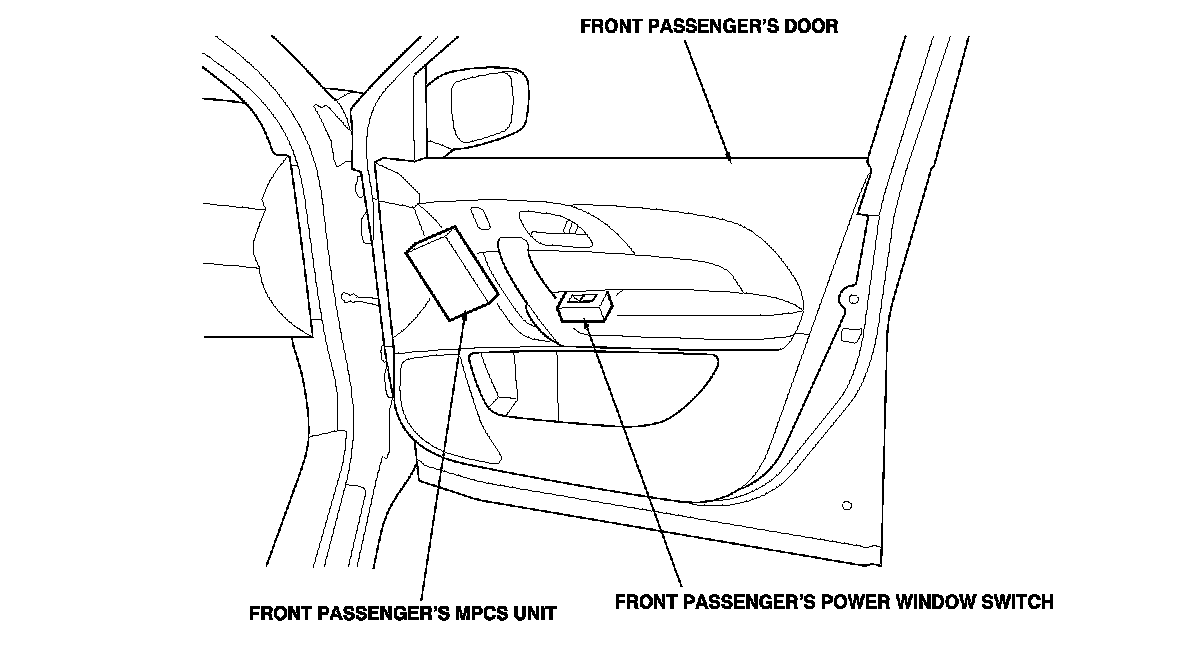 FRONT PASSENGER'S DOOR

FRONT PASSENGER'S MPCS UNIT

FRONT PASSENGER'S POWER WINDOW SWITCH