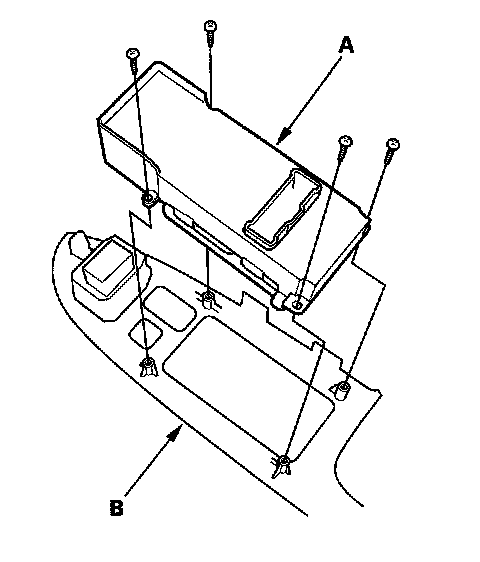 A

B