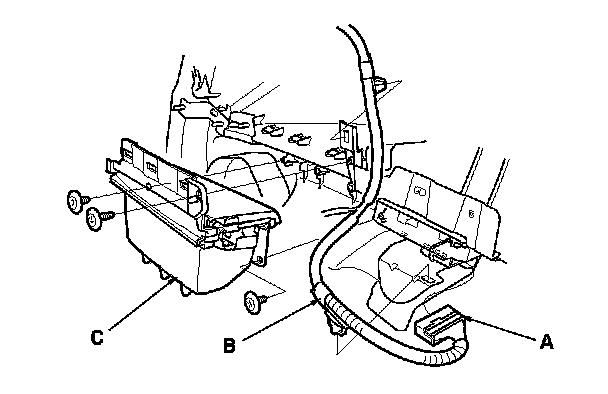 C
B
A