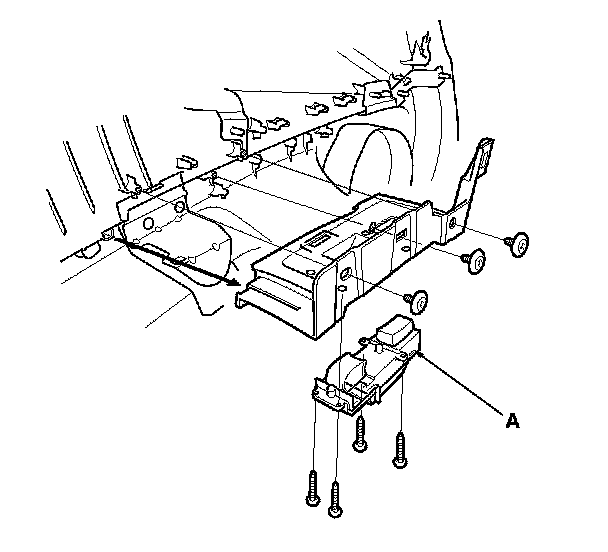 A