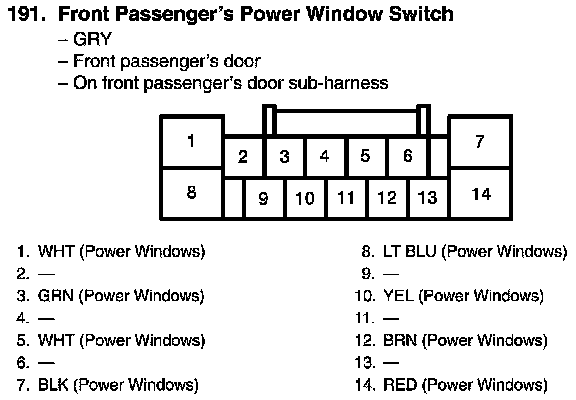 191. Front Passenger's Power Window Switch

– GRY
– Front passenger's door
– On front passenger's door sub-harness

1
2
3
4
5
6
7
8
9
10
11
12
13
14

1. WHT (Power Windows)
2. —
3. GRN (Power Windows)
4. —
5. WHT (Power Windows)
6. —
7. BLK (Power Windows)

8. LT BLU (Power Windows)
9. —
10. YEL (Power Windows)
11. —
12. BRN (Power Windows)
13. —
14. RED (Power Windows)