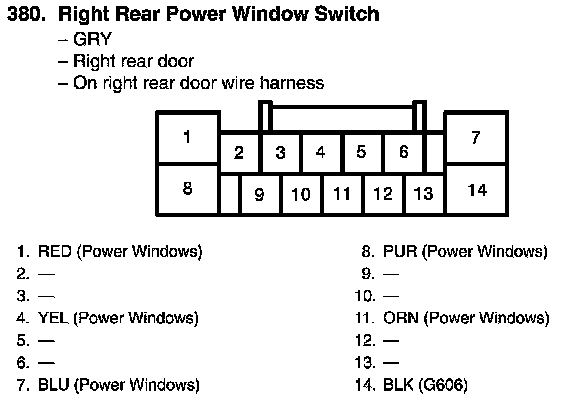 380. Right Rear Power Window Switch
– GRY
– Right rear door
– On right rear door wire harness

1 2 3 4 5 6 7
8 9 10 11 12 13 14

1. RED (Power Windows)
2. —
3. —
4. YEL (Power Windows)
5. —
6. —
7. BLU (Power Windows)

8. PUR (Power Windows)
9. —
10. —
11. ORN (Power Windows)
12. —
13. —
14. BLK (G606)