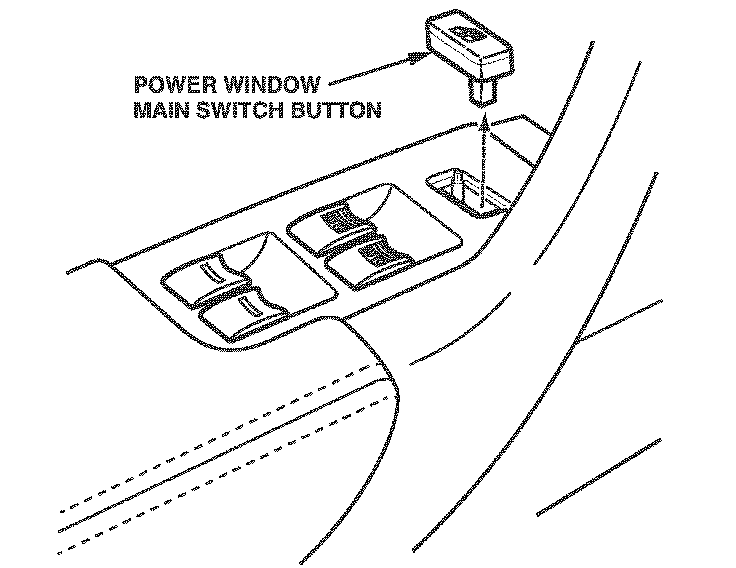 POWER WINDOW
MAIN SWITCH BUTTON