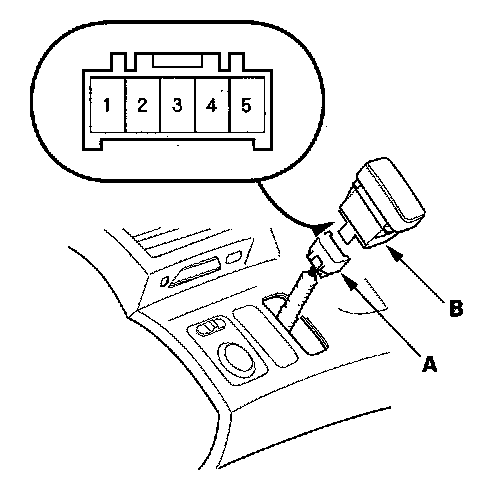 1 2 3 4 5

B

A