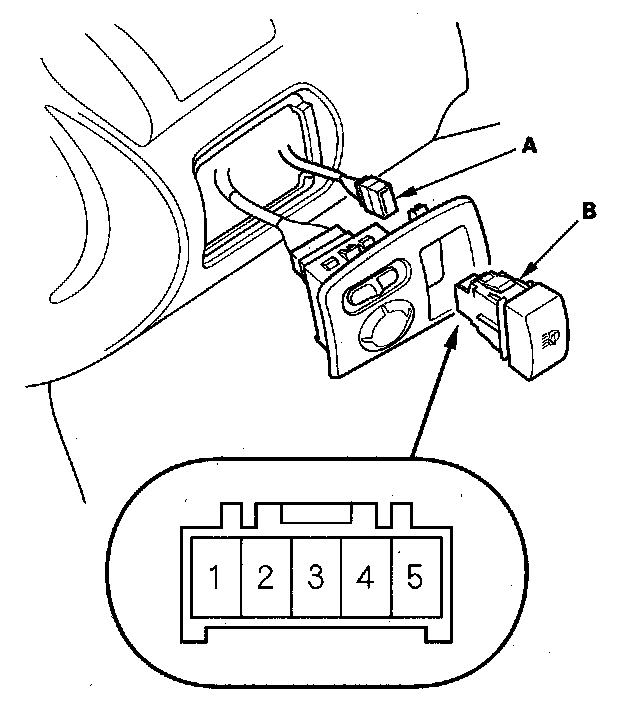 A

B

1 2 3 4 5