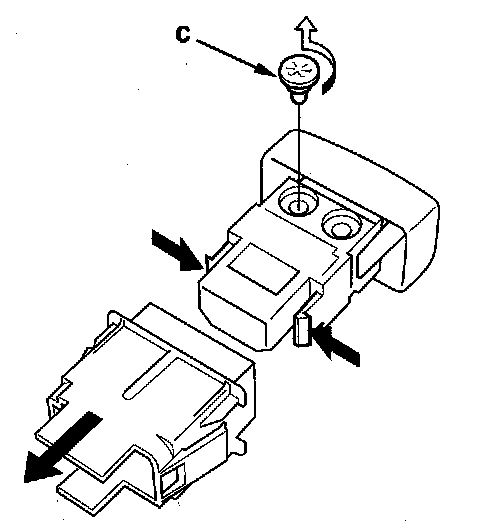 C