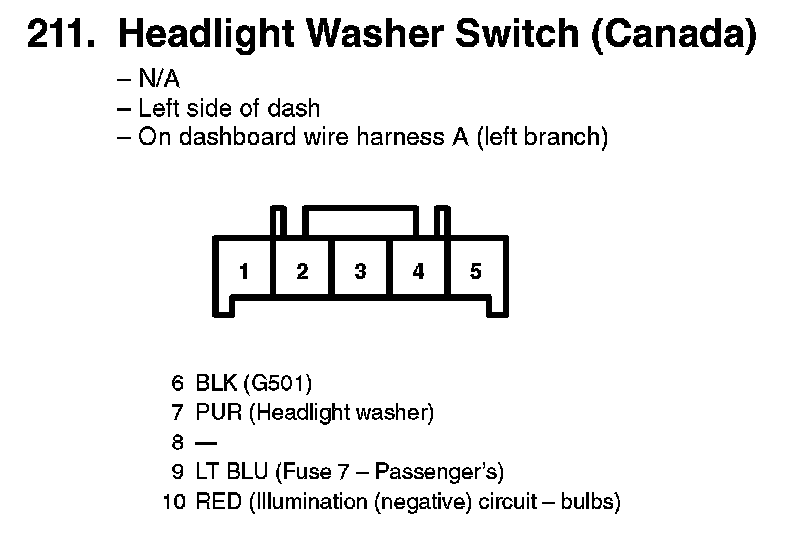 211. Headlight Washer Switch (Canada)

– N/A
– Left side of dash
– On dashboard wire harness A (left branch)

1 2 3 4 5

6 BLK (G501)
7 PUR (Headlight washer)
8 —
9 LT BLU (Fuse 7 – Passenger's)
10 RED (Illumination (negative) circuit – bulbs)