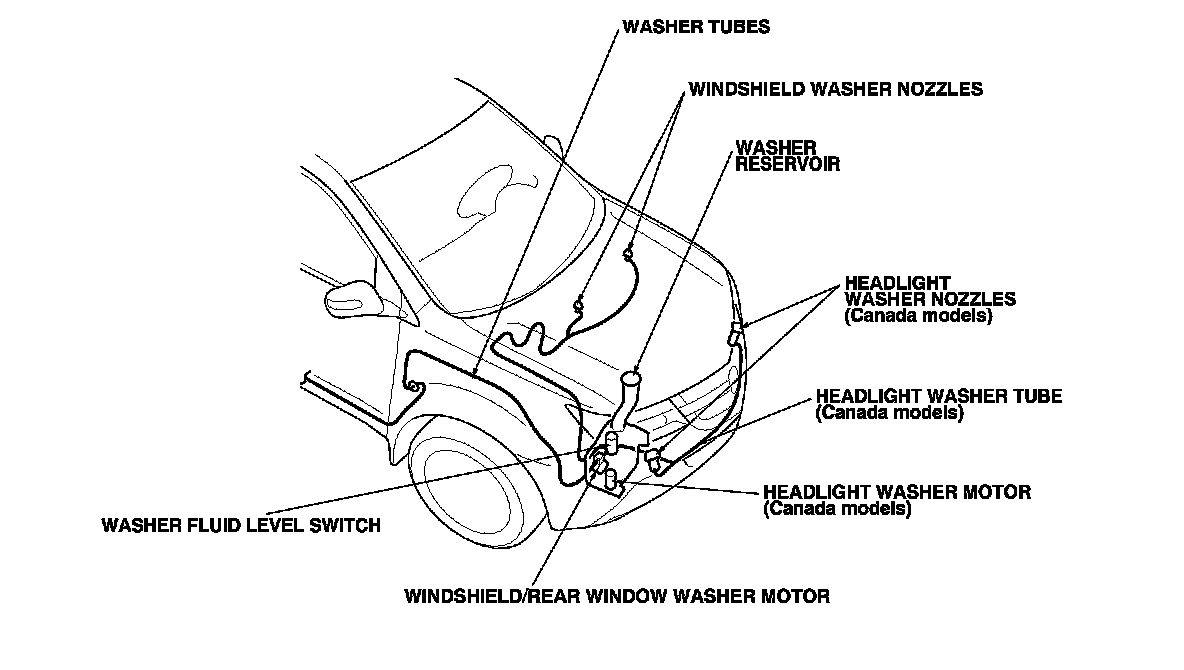 WASHER TUBES

WINDSHIELD WASHER NOZZLES

WASHER RESERVOIR

HEADLIGHT WASHER NOZZLES (Canada models)

HEADLIGHT WASHER TUBE (Canada models)

HEADLIGHT WASHER MOTOR (Canada models)

WASHER FLUID LEVEL SWITCH

WINDSHIELD/REAR WINDOW WASHER MOTOR