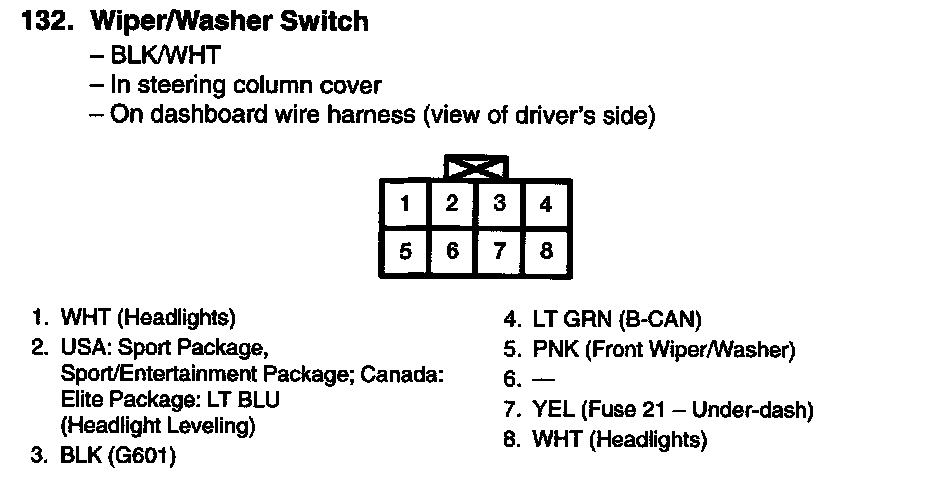 132. Wiper/Washer Switch
– BLK/WHT
– In steering column cover
– On dashboard wire harness (view of driver's side)

| 1 | 2 | 3 | 4 |
|---|---|---|---|
| 5 | 6 | 7 | 8 |

1. WHT (Headlights)
2. USA: Sport Package, Sport/Entertainment Package; Canada: Elite Package: LT BLU (Headlight Leveling)
3. BLK (G601)

4. LT GRN (B-CAN)
5. PNK (Front Wiper/Washer)
6. —
7. YEL (Fuse 21 – Under-dash)
8. WHT (Headlights)