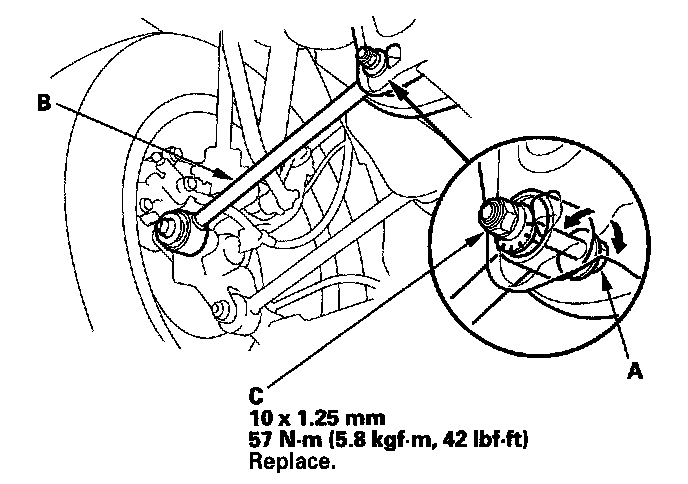 B

A

C
10 x 1.25 mm
57 N·m (5.8 kgf·m, 42 lbf·ft)
Replace.