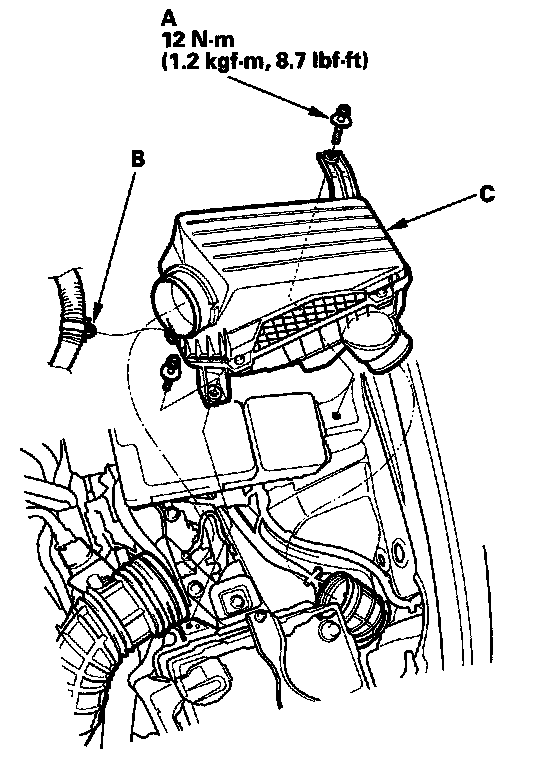 A
12 N·m
(1.2 kgf·m, 8.7 lbf·ft)

B

C