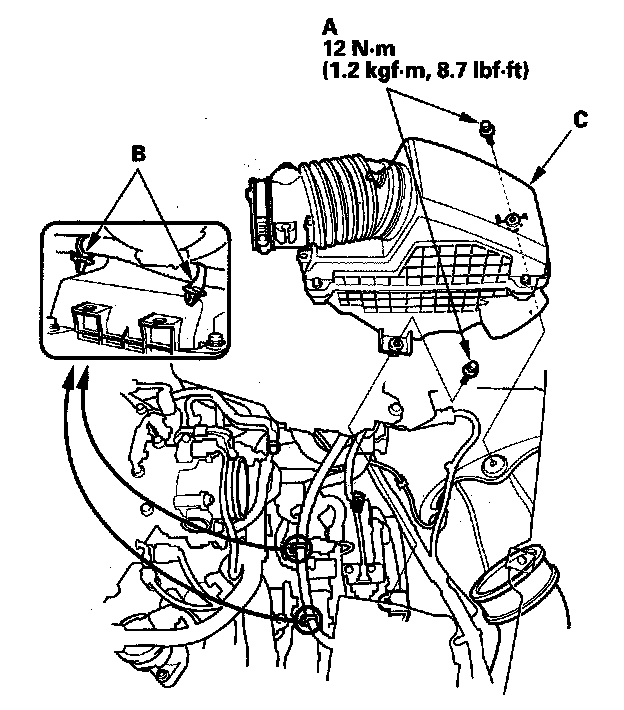 A
12 N·m
(1.2 kgf·m, 8.7 lbf·ft)

C

B