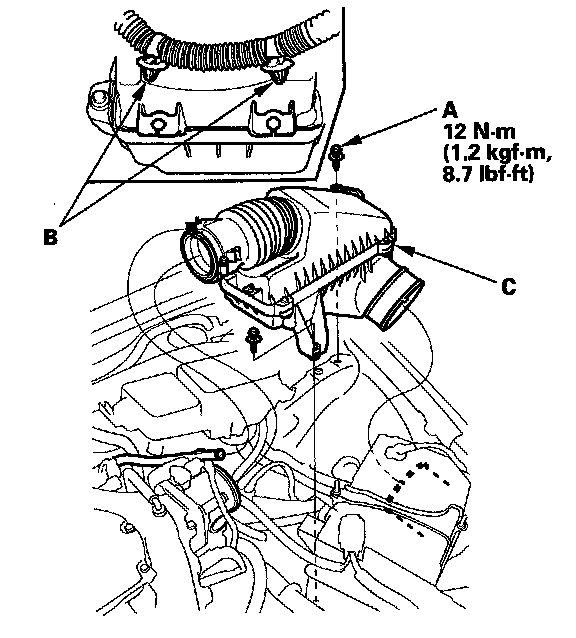 A
12 N·m
(1.2 kgf·m,
8.7 lbf·ft)

B

C