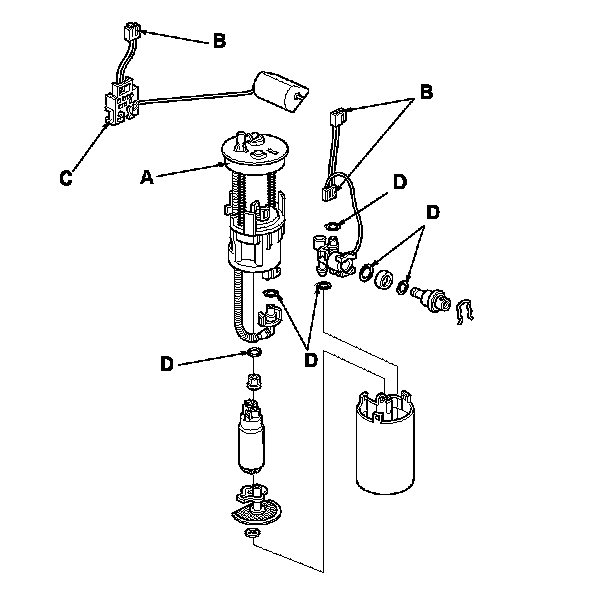 B
B
C
A
D
D
D
D