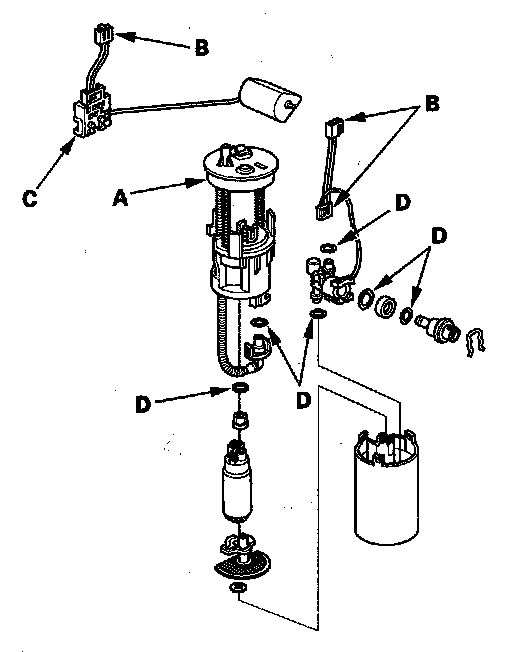 B
B
C
A
D
D
D
D