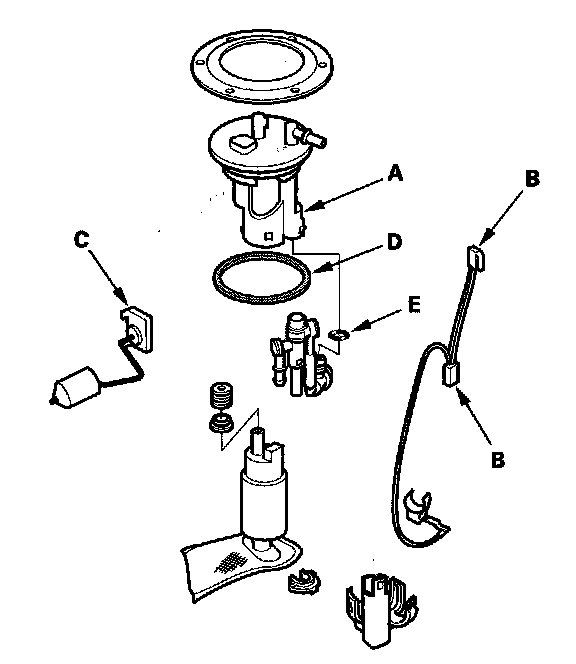 A
B
C
D
E
B