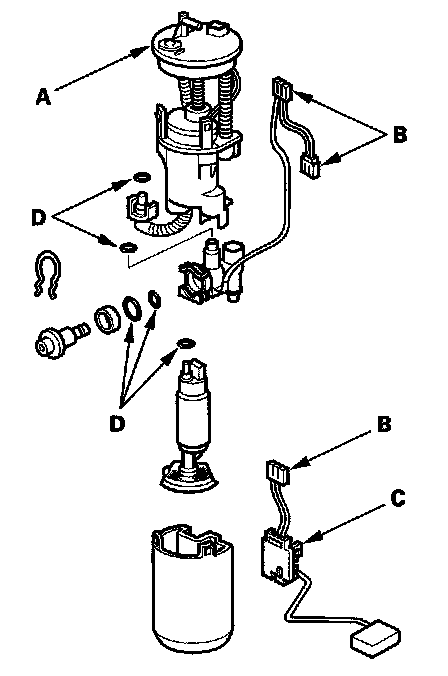 A

B

D

D

B

C