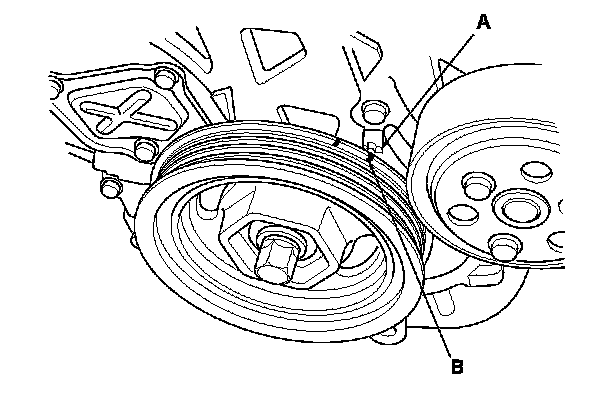 A

B