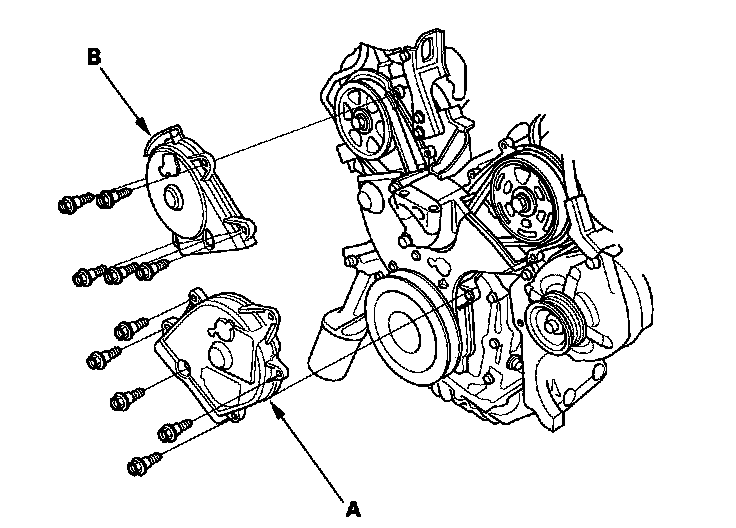 B

A