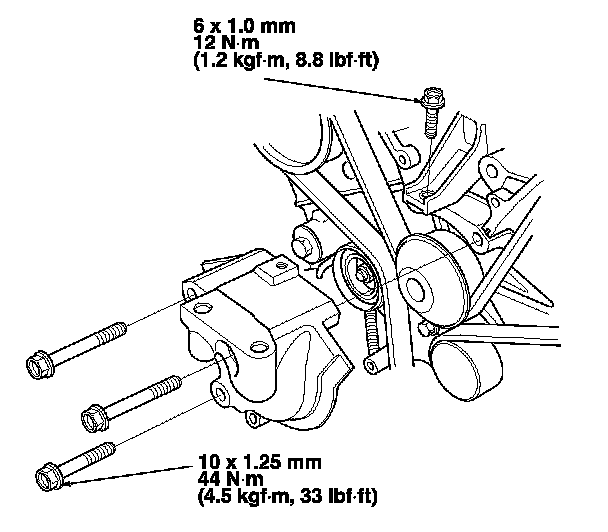 6 x 1.0 mm
12 N·m
(1.2 kgf·m, 8.8 lbf·ft)

10 x 1.25 mm
44 N·m
(4.5 kgf·m, 33 lbf·ft)