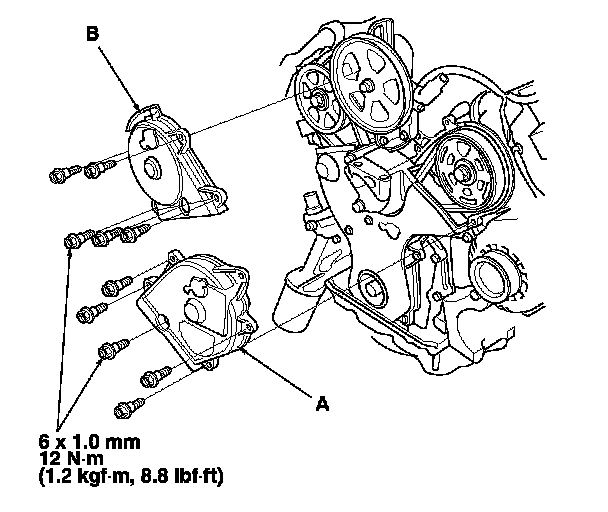 B

A

6 x 1.0 mm
12 N·m
(1.2 kgf·m, 8.8 lbf·ft)