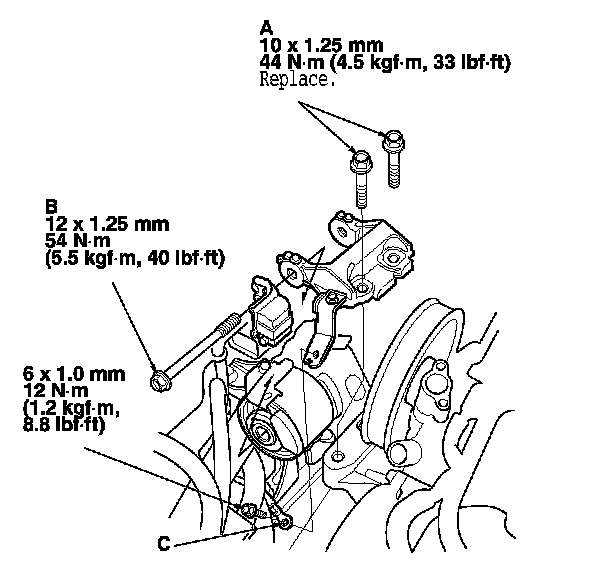 A
10 x 1.25 mm
44 N·m (4.5 kgf·m, 33 lbf·ft)
Replace.

B
12 x 1.25 mm
54 N·m
(5.5 kgf·m, 40 lbf·ft)

6 x 1.0 mm
12 N·m
(1.2 kgf·m,
8.8 lbf·ft)

C