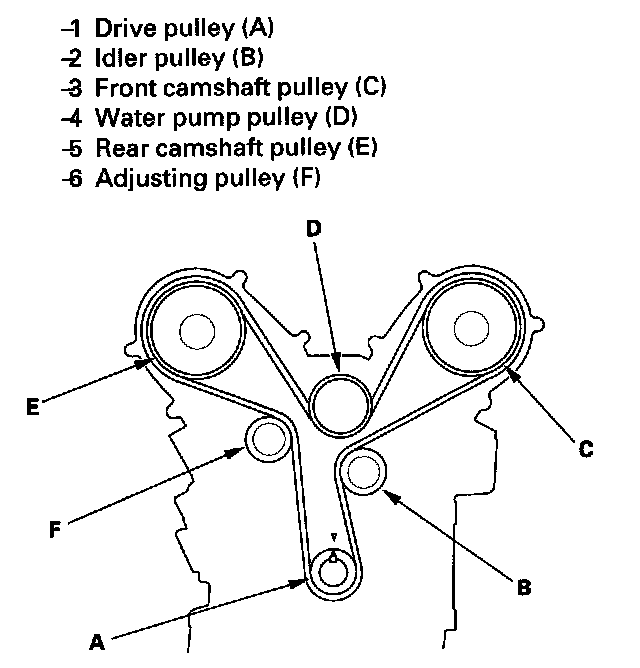 -1 Drive pulley (A)
-2 Idler pulley (B)
-3 Front camshaft pulley (C)
-4 Water pump pulley (D)
-5 Rear camshaft pulley (E)
-6 Adjusting pulley (F)

D
E
C
F
B
A