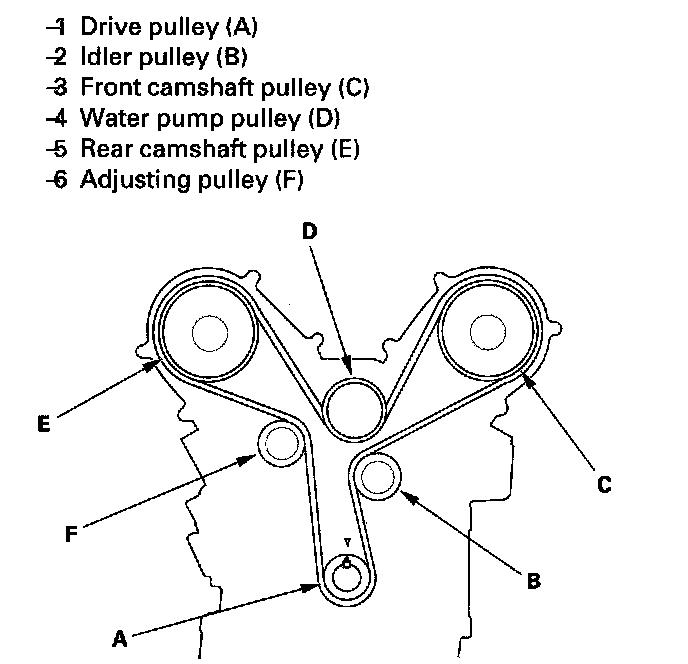 -1 Drive pulley (A)
-2 Idler pulley (B)
-3 Front camshaft pulley (C)
-4 Water pump pulley (D)
-5 Rear camshaft pulley (E)
-6 Adjusting pulley (F)

D

E

C

F

B

A