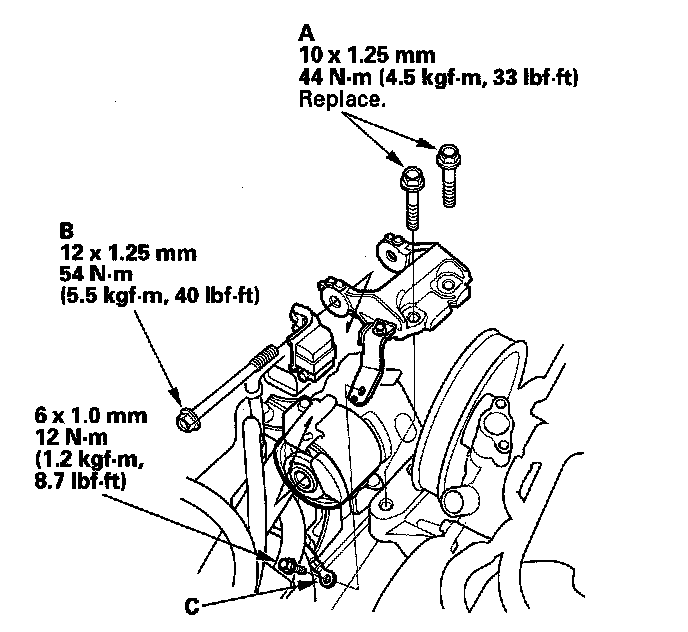 A
10 x 1.25 mm
44 N·m (4.5 kgf·m, 33 lbf·ft)
Replace.

B
12 x 1.25 mm
54 N·m
(5.5 kgf·m, 40 lbf·ft)

6 x 1.0 mm
12 N·m
(1.2 kgf·m,
8.7 lbf·ft)

C