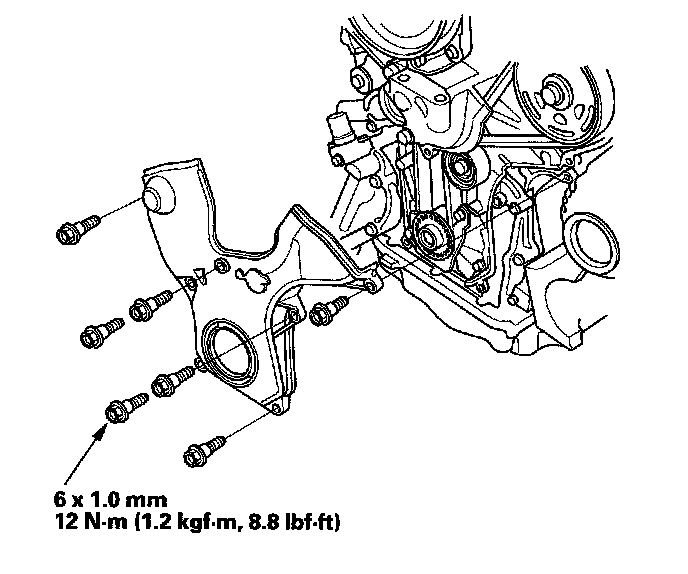 6 x 1.0 mm
12 N·m (1.2 kgf·m, 8.8 lbf·ft)