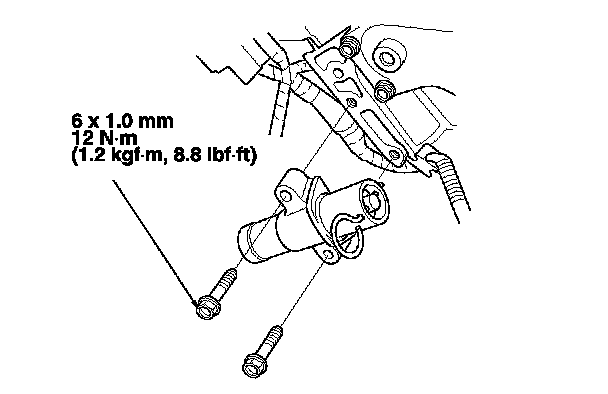 6 x 1.0 mm
12 N·m
(1.2 kgf·m, 8.8 lbf·ft)