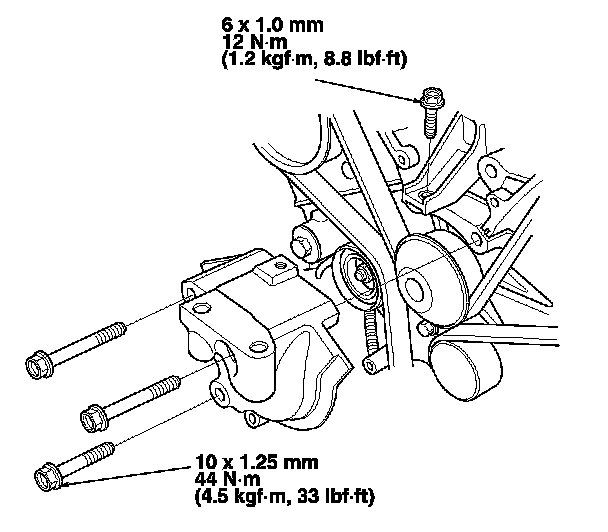 6 x 1.0 mm
12 N·m
(1.2 kgf·m, 8.8 lbf·ft)

10 x 1.25 mm
44 N·m
(4.5 kgf·m, 33 lbf·ft)