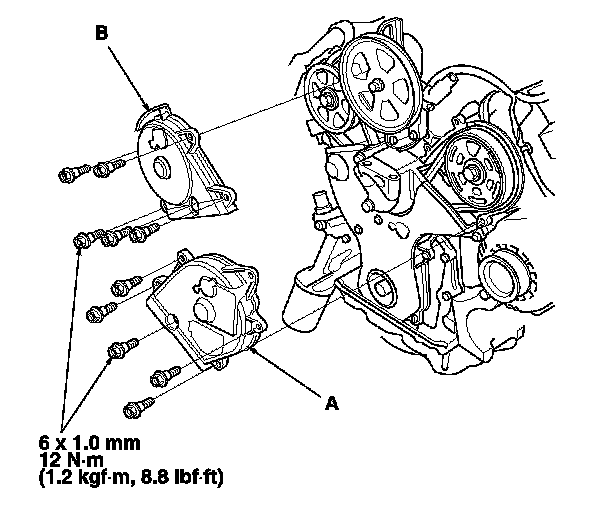 B

A

6 x 1.0 mm
12 N·m
(1.2 kgf·m, 8.8 lbf·ft)