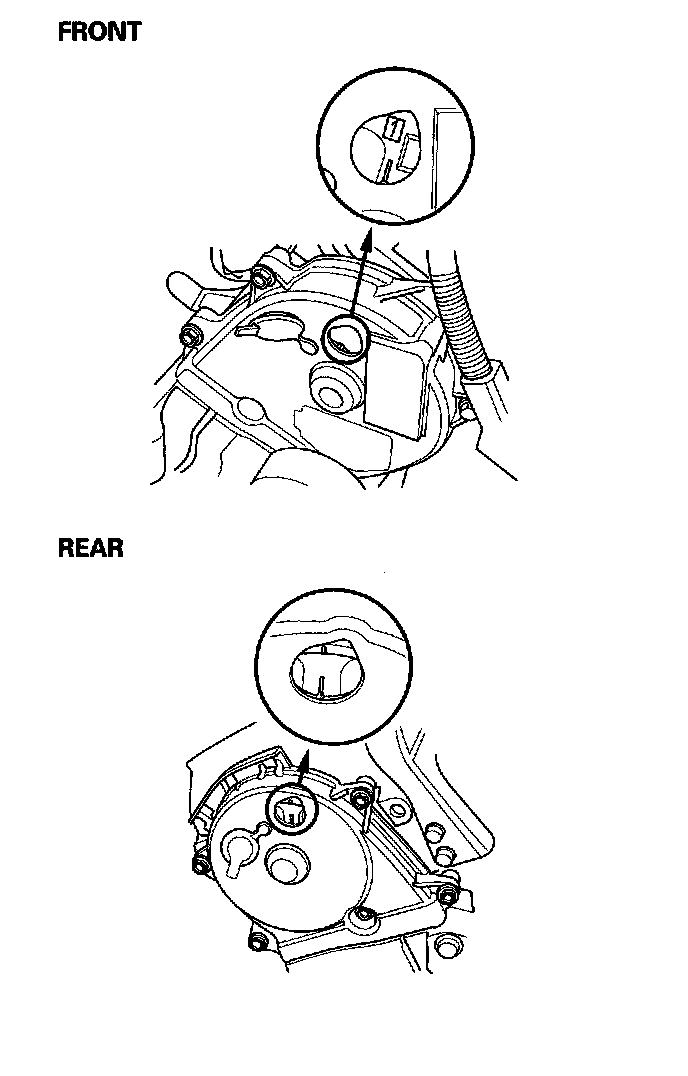 FRONT

REAR