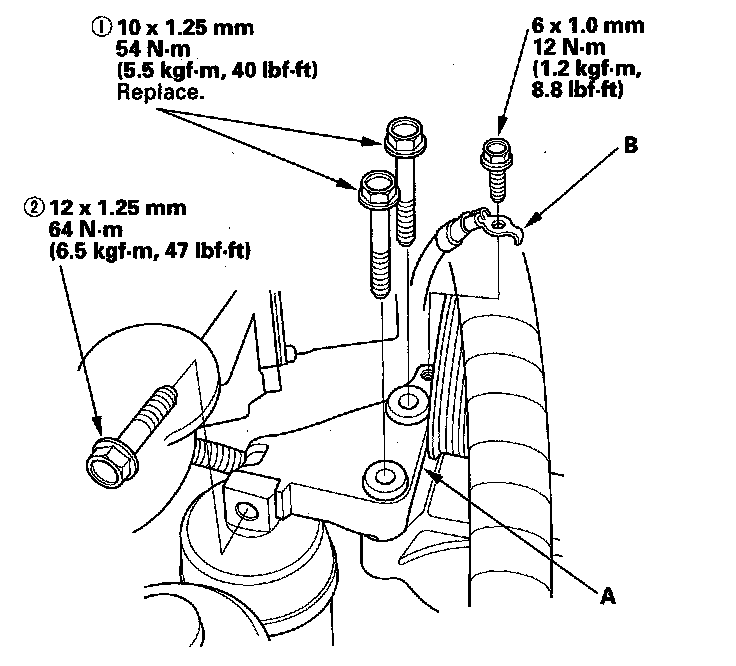 ① 10 x 1.25 mm
54 N·m
(5.5 kgf·m, 40 lbf·ft)
Replace.

6 x 1.0 mm
12 N·m
(1.2 kgf·m,
8.8 lbf·ft)

B

② 12 x 1.25 mm
64 N·m
(6.5 kgf·m, 47 lbf·ft)

A