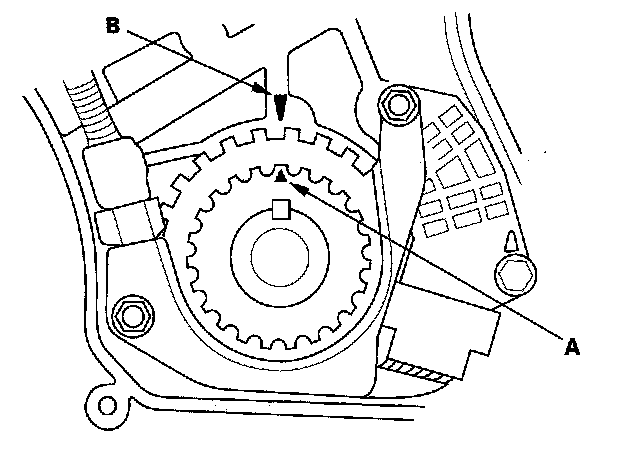 B

A