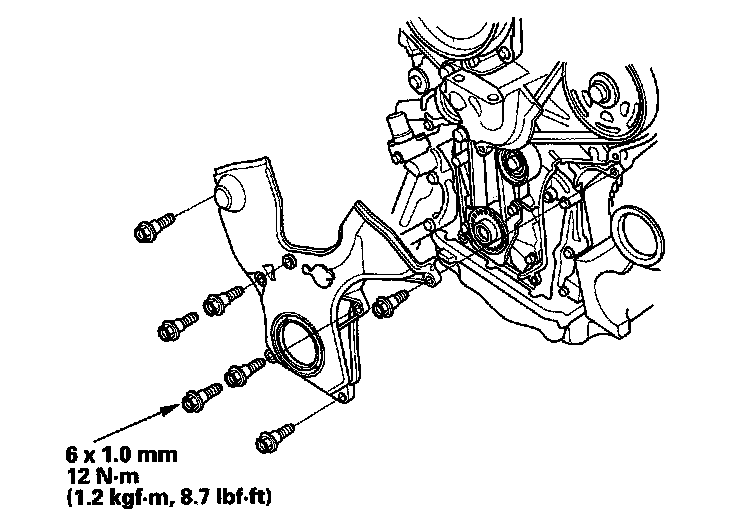 6 x 1.0 mm
12 N·m
(1.2 kgf·m, 8.7 lbf·ft)