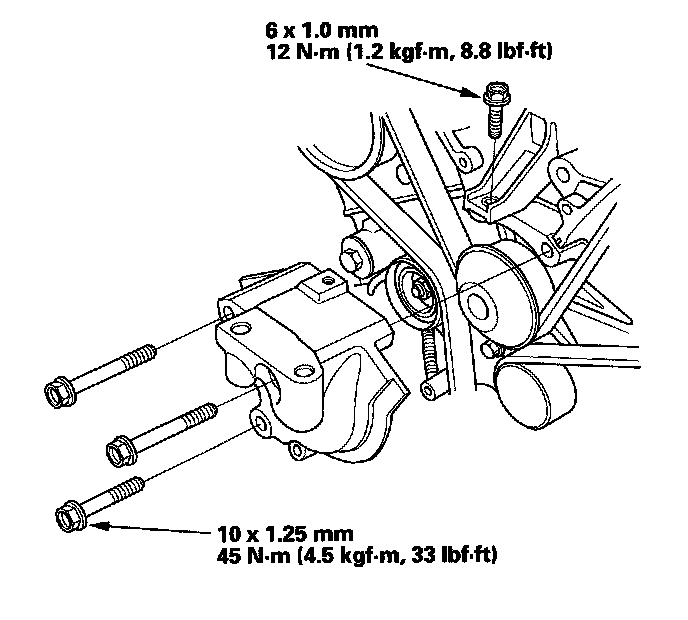 6 x 1.0 mm
12 N·m (1.2 kgf·m, 8.8 lbf·ft)

10 x 1.25 mm
45 N·m (4.5 kgf·m, 33 lbf·ft)